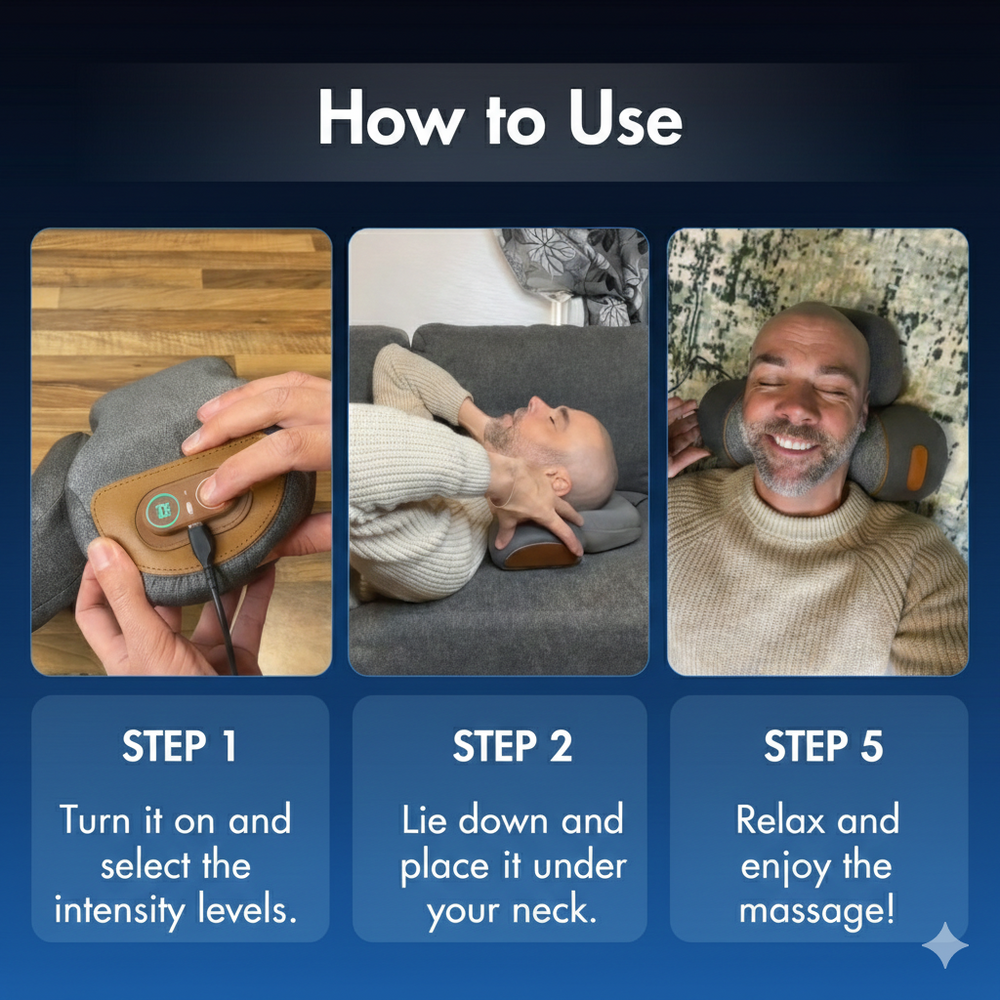 How to Use

STEP 1

Turn it on and select the intensity levels.

STEP 2

Lie down and place it under your neck.

STEP 5

Relax and enjoy the massage!