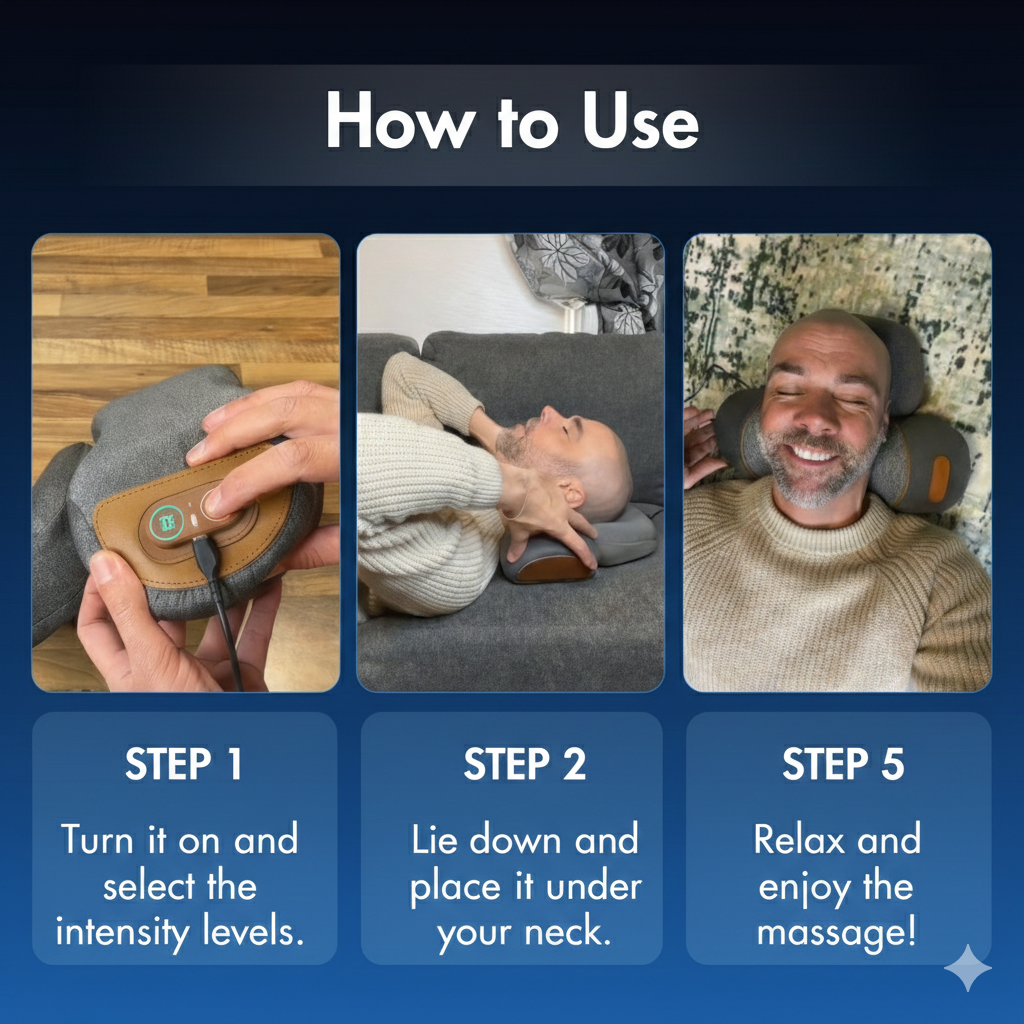 How to Use

STEP 1

Turn it on and select the intensity levels.

STEP 2

Lie down and place it under your neck.

STEP 5

Relax and enjoy the massage!